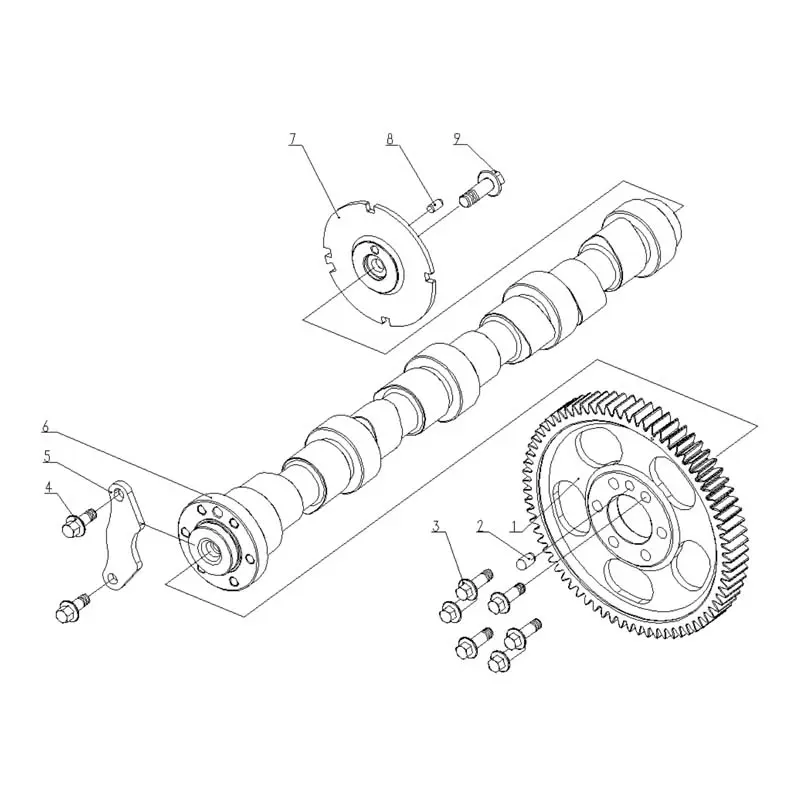 7
8
9
6
5
4
3
2
1