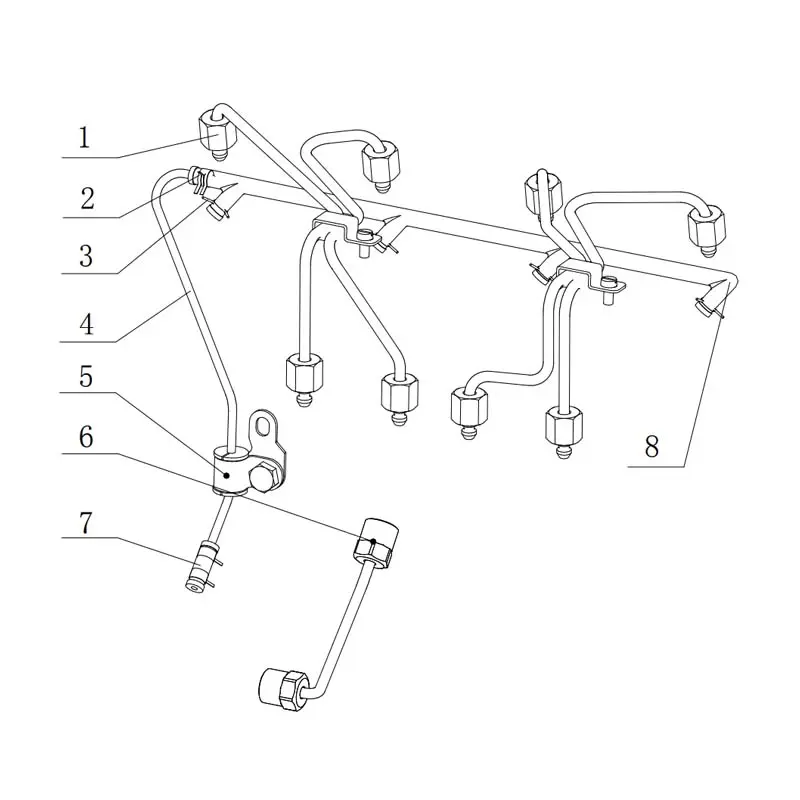 1
2
3
4
5
6
7
8