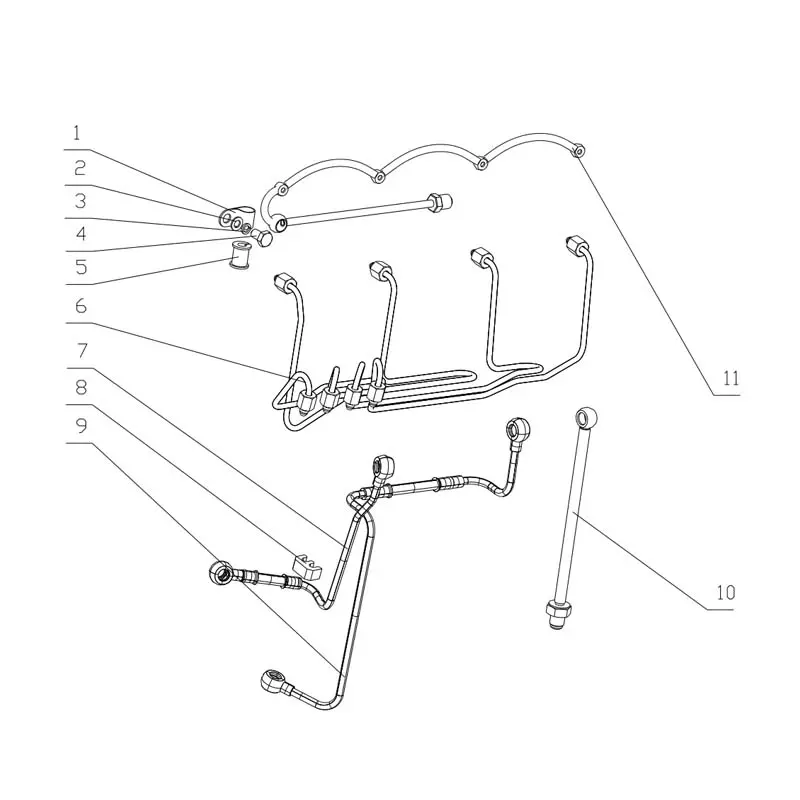 1
2
3
4
5
6
7
8
9
11
10