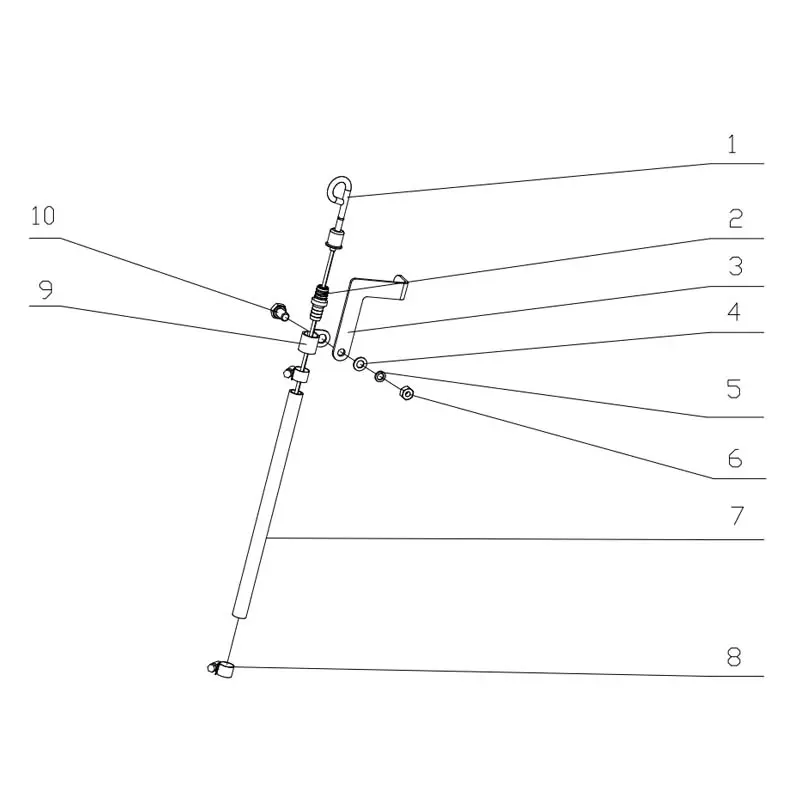 1
10
2
3
9
4
5
6
7
8