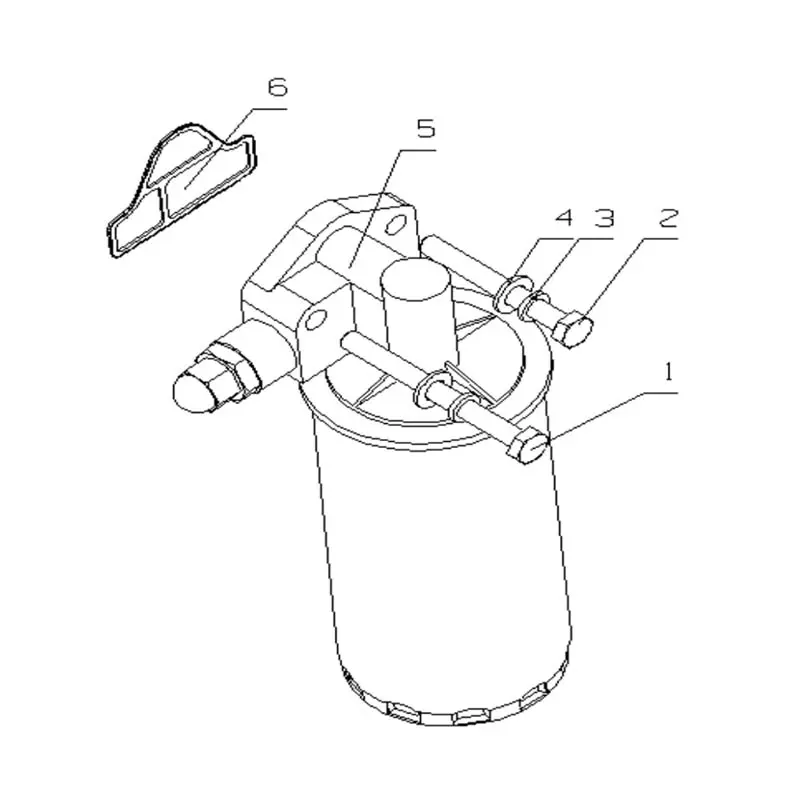 6
5
4 3 2
1