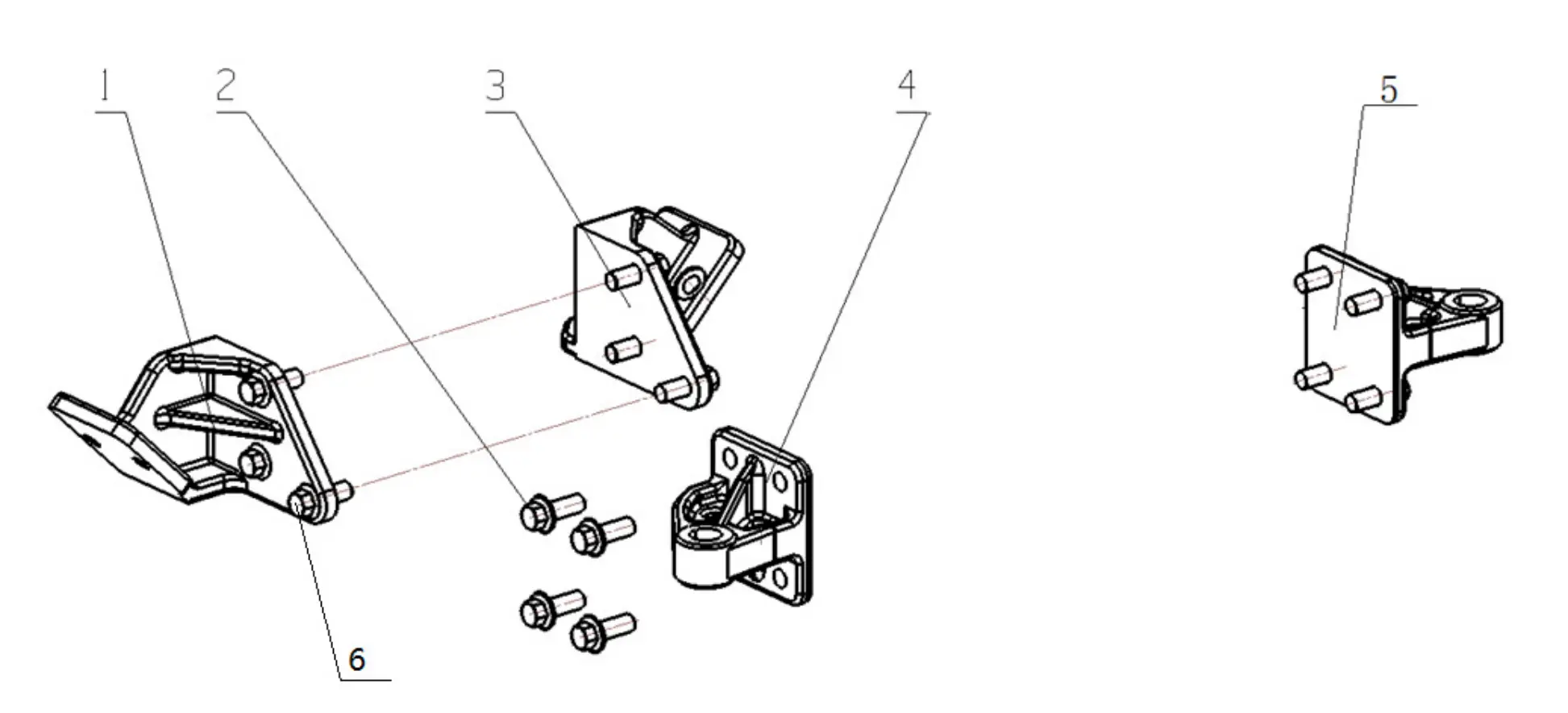 1
2
3
4
5
6